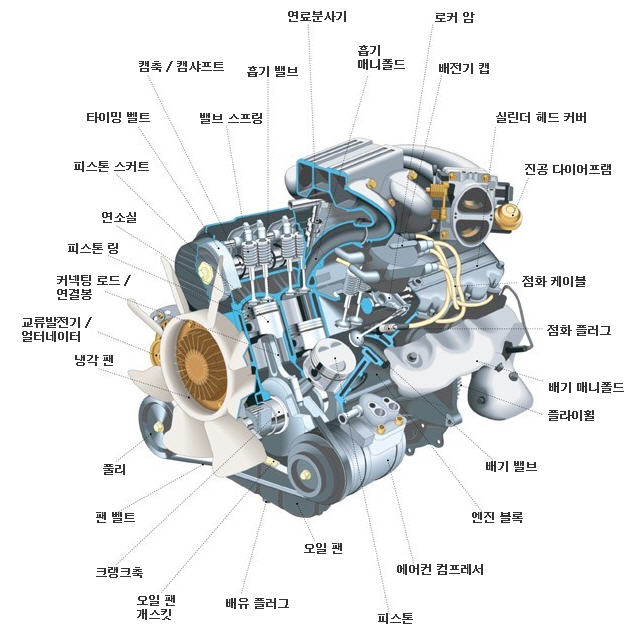 연료분사기
로커 암
흡기 매니폴드
캠축 / 캠샤프트
흡기 밸브
배전기 캡
타이밍 벨트
밸브 스프링
실린더 헤드 커버
피스톤 스커트
진공 다이어프램
연소실
피스톤 링
커넥팅 로드 / 연결봉
점화 케이블
교류발전기 / 얼터네이터
점화 플러그
냉각 팬
배기 매니폴드
플라이휠
풀리
배기 밸브
팬 벨트
엔진 블록
오일 팬
크랭크축
에어컨 컴프레서
오일 팬 개스킷
배유 플러그
피스톤